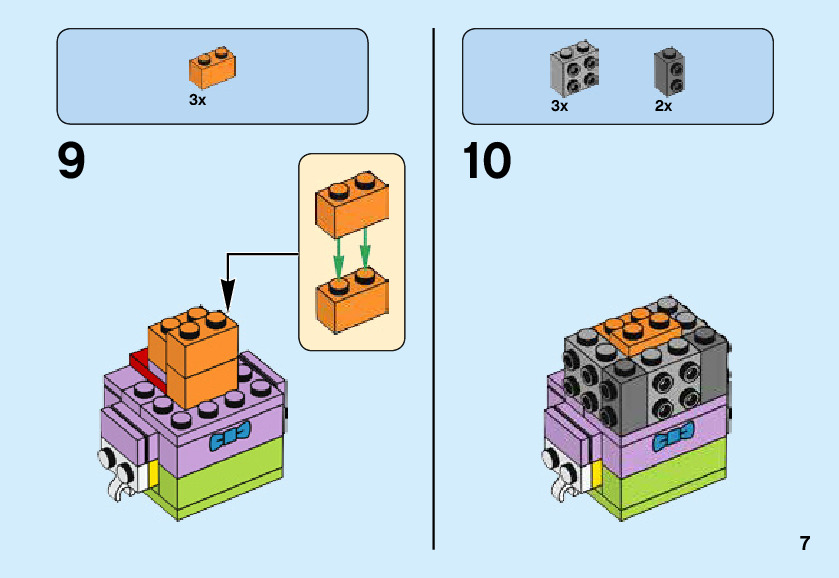 3x

9

3x

2x

10

7