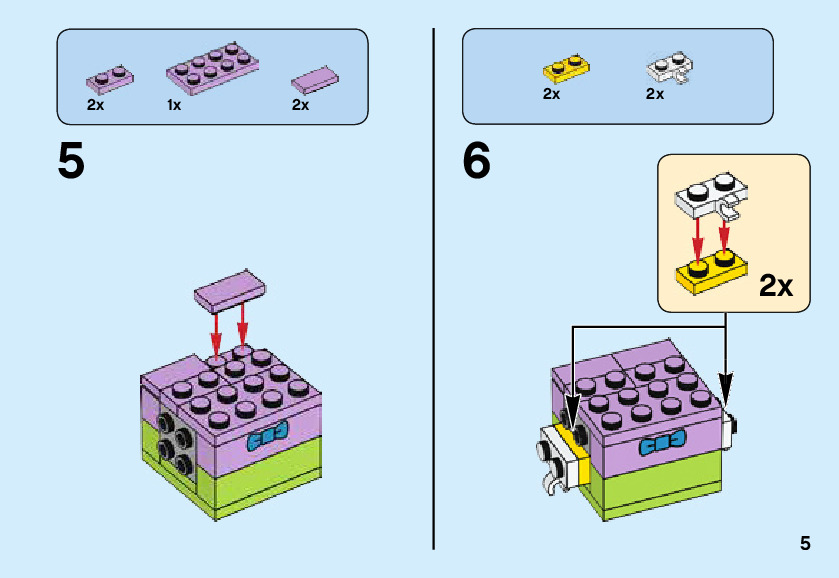 2x 1x 2x

5

2x 2x

6

2x

5