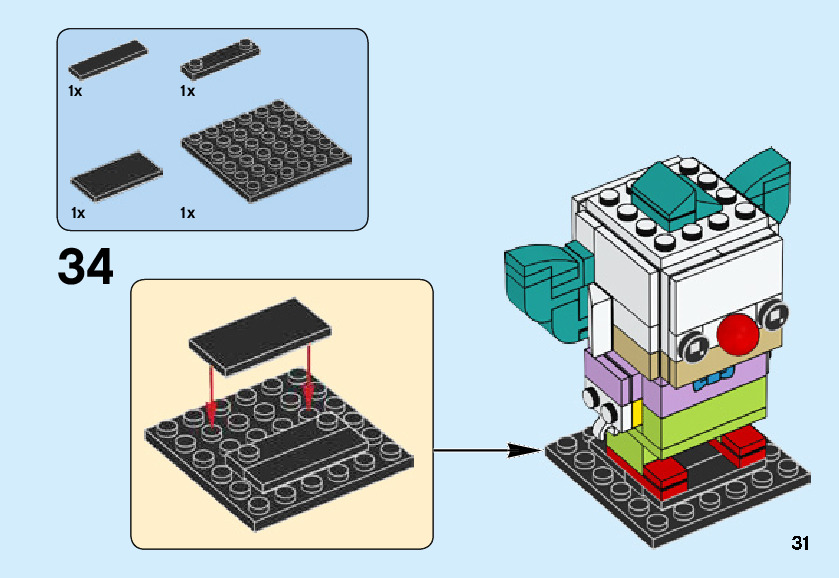 1x
1x
1x
1x

34

31