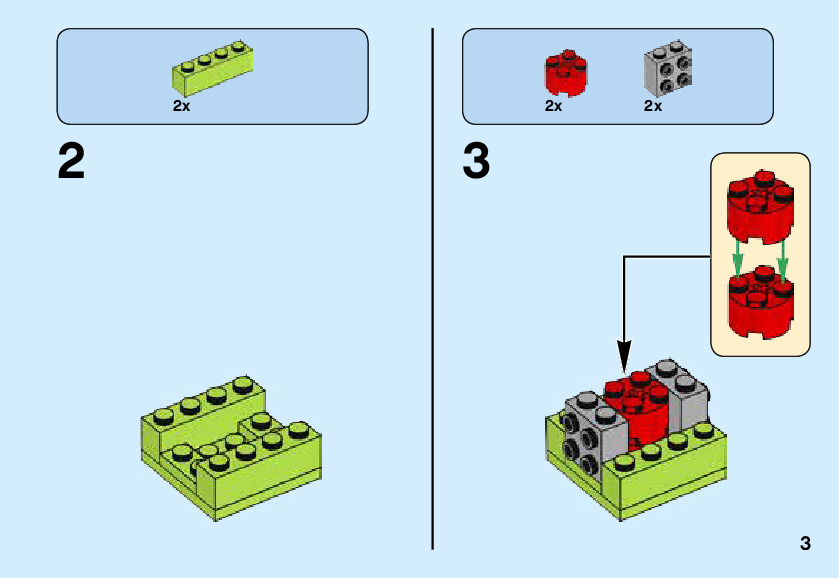 2x

2

2x 2x

3

3