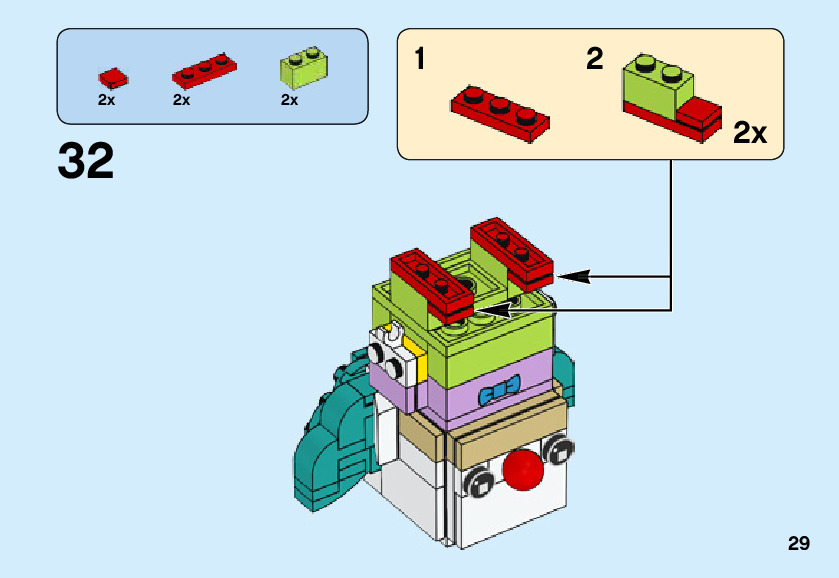 2x 2x 2x

32

1

2

2x

29