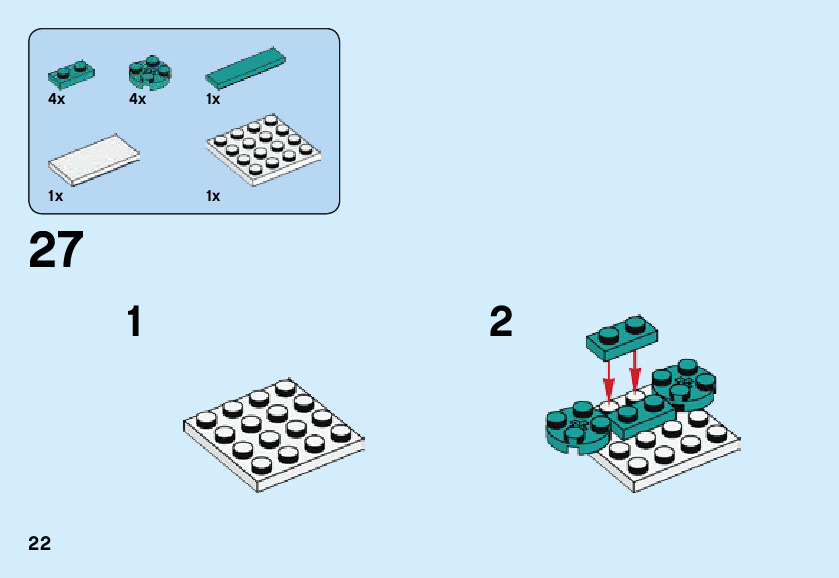 4x 4x 1x

1x 1x

27

1

2

22