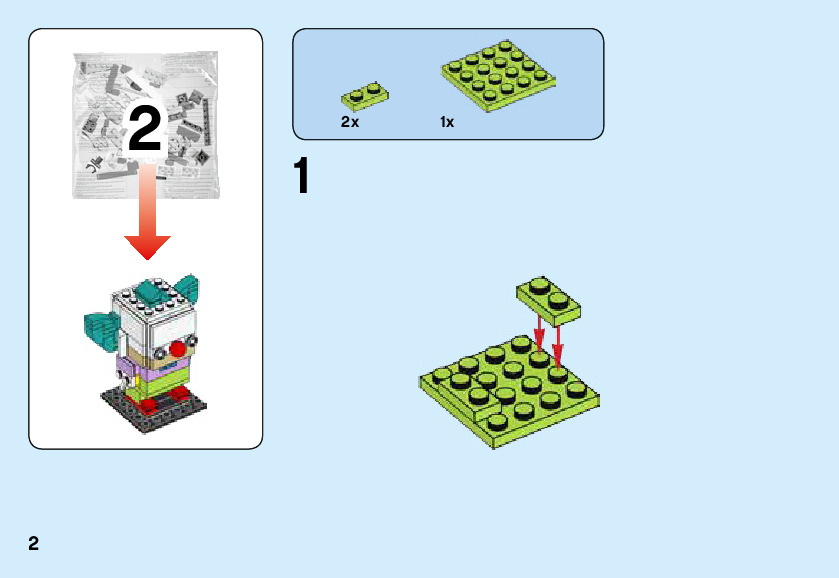 2

2x

1x

1

2