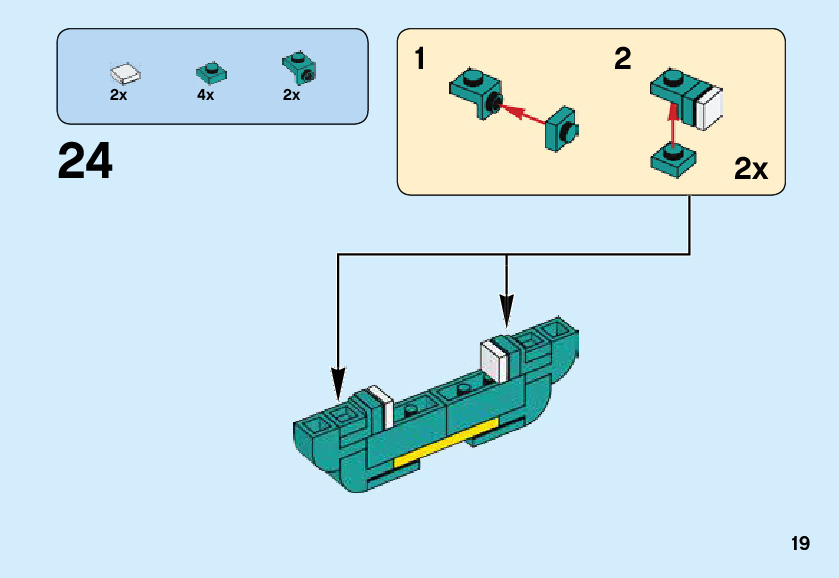 2x
4x
2x

24

1
2
2x

19