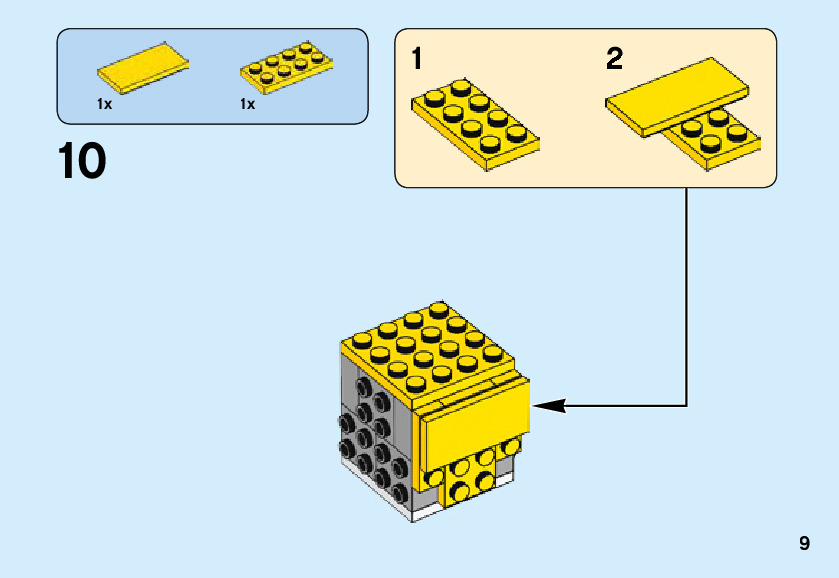 1x

1x

10

1

2

9