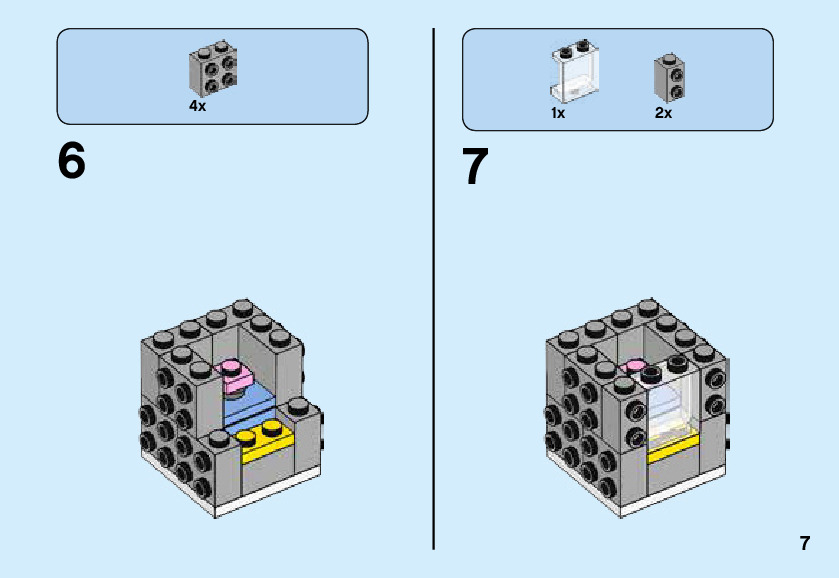 4x

6

1x

2x

7

7