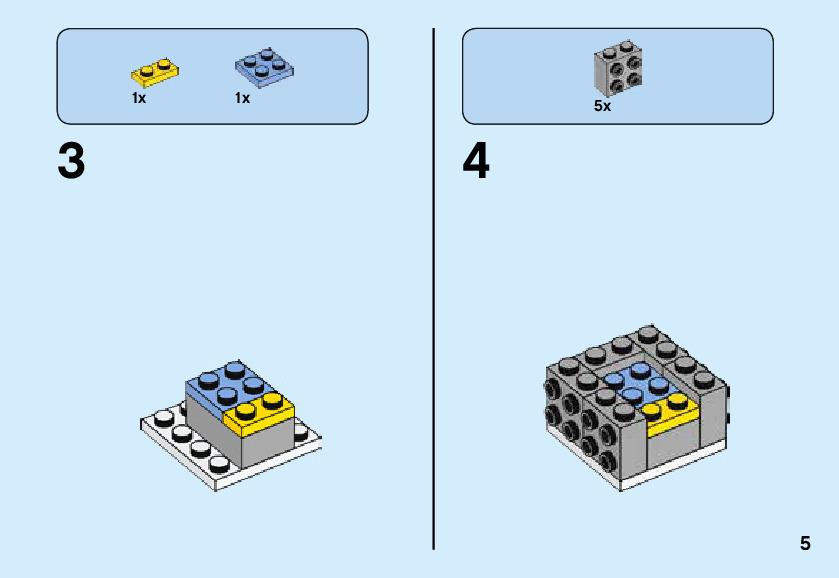 1x 1x

3

5x

4

5