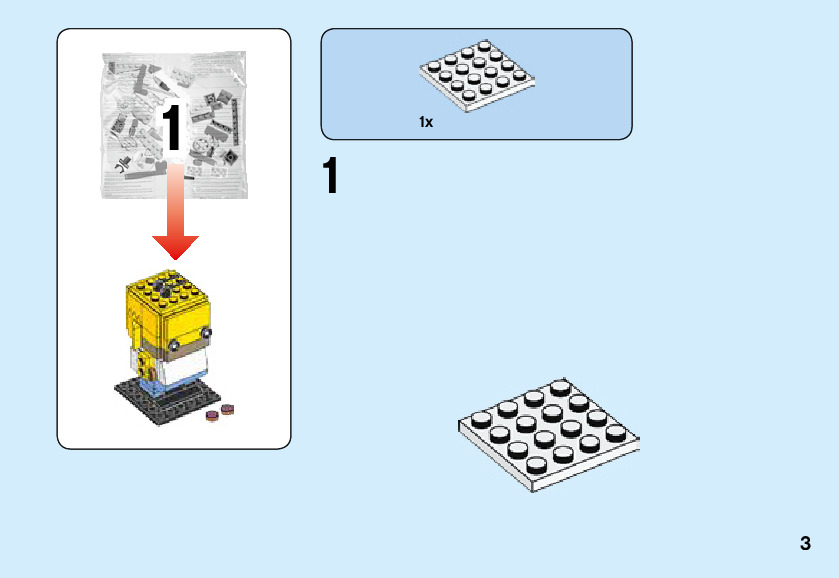 1

1x

1

3