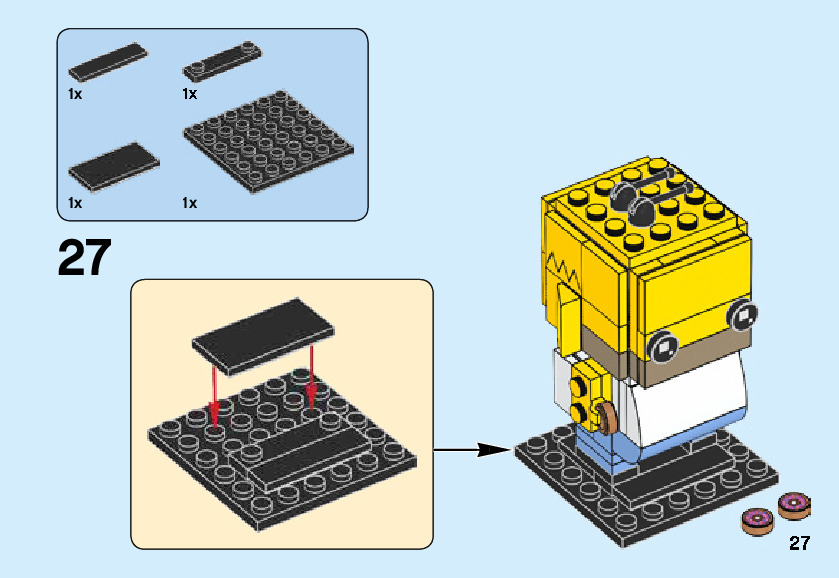 1x
1x
1x
1x

27

27