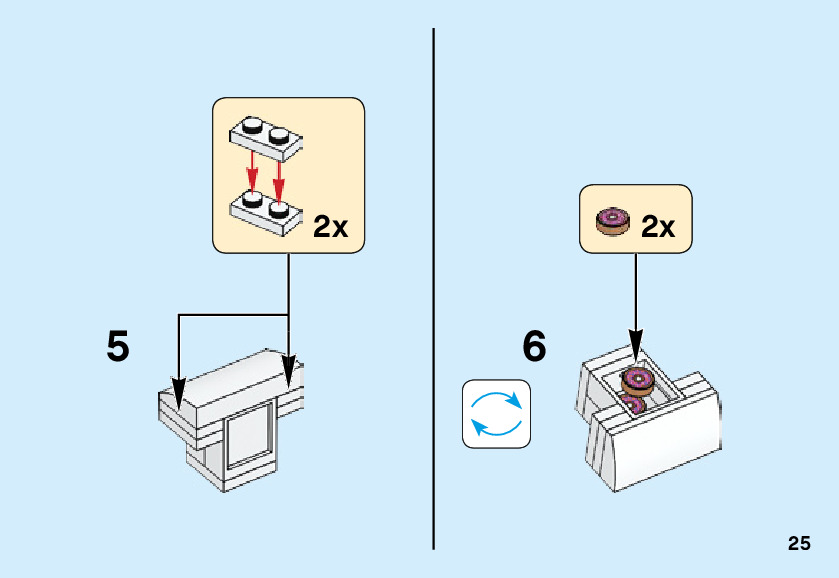 2x

5

2x

6

25