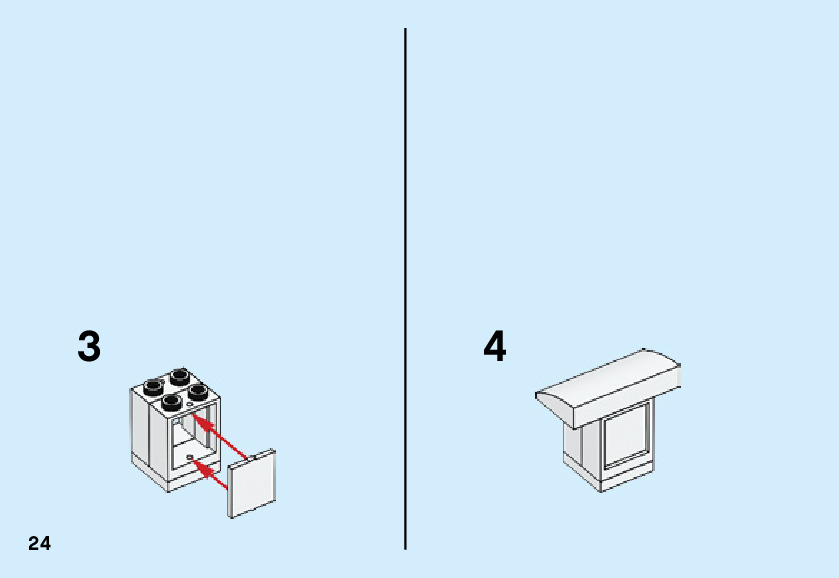 3

4

24