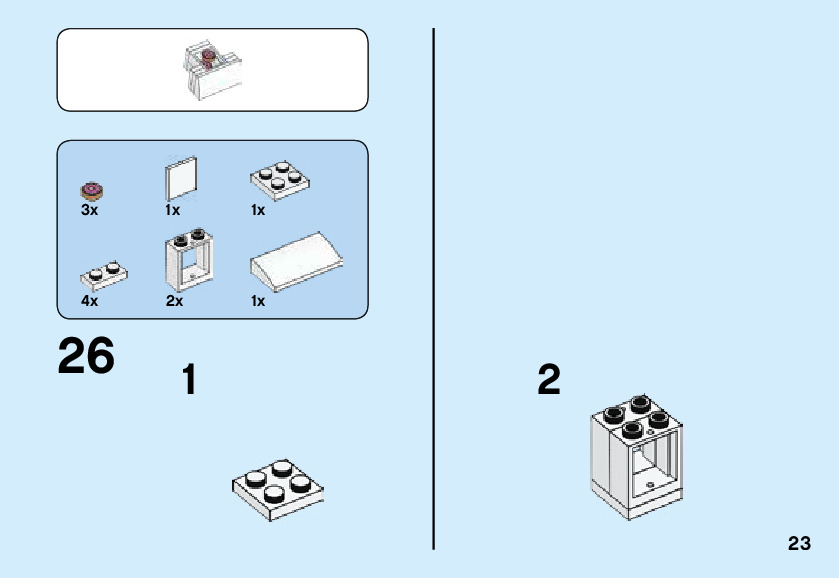 3x
1x
1x
4x
2x
1x

26

1

2

23