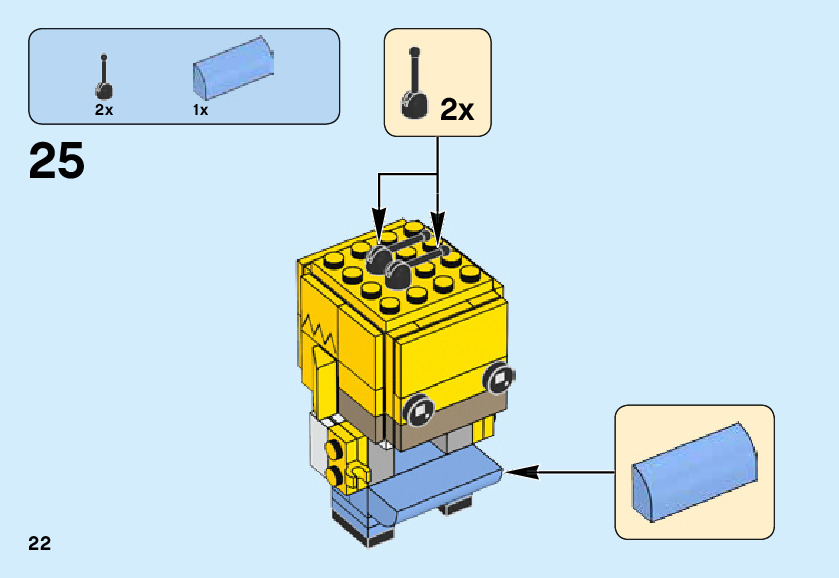 2x
1x

25

2x

22