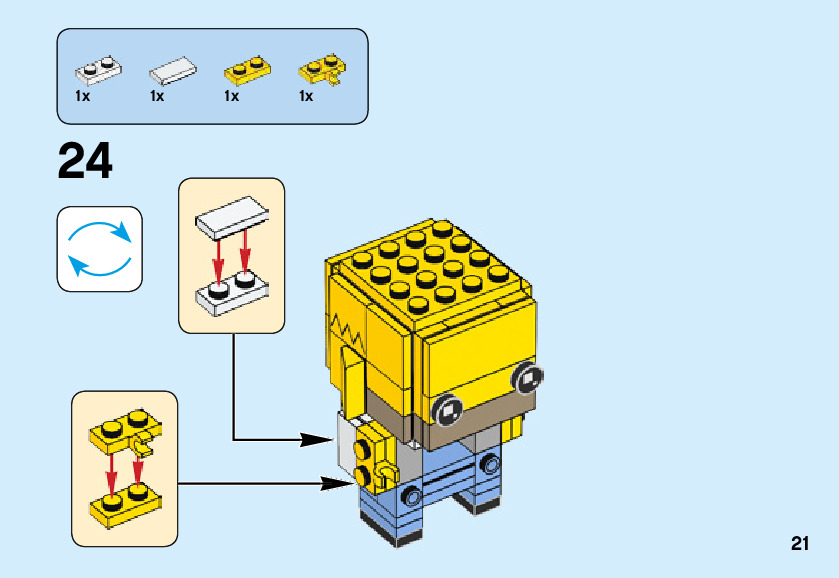 1x 1x 1x 1x

24

21