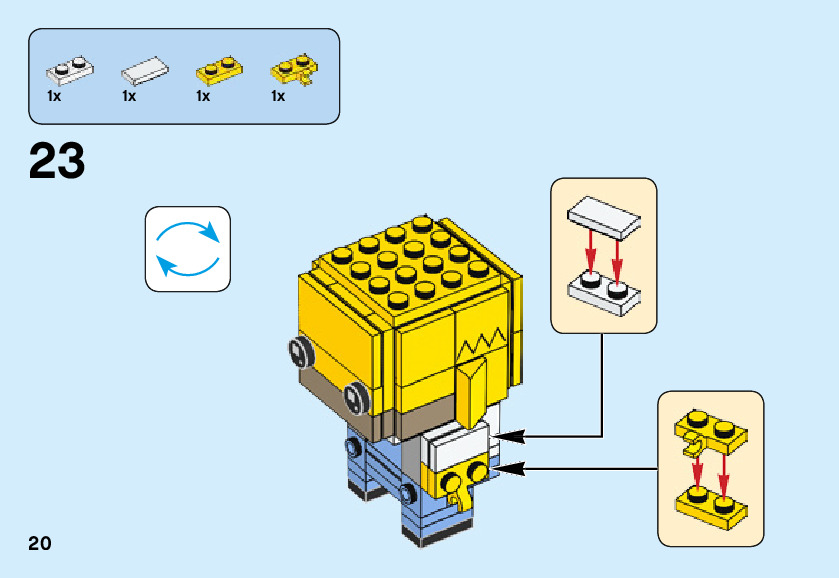 1x 1x 1x 1x

23

20