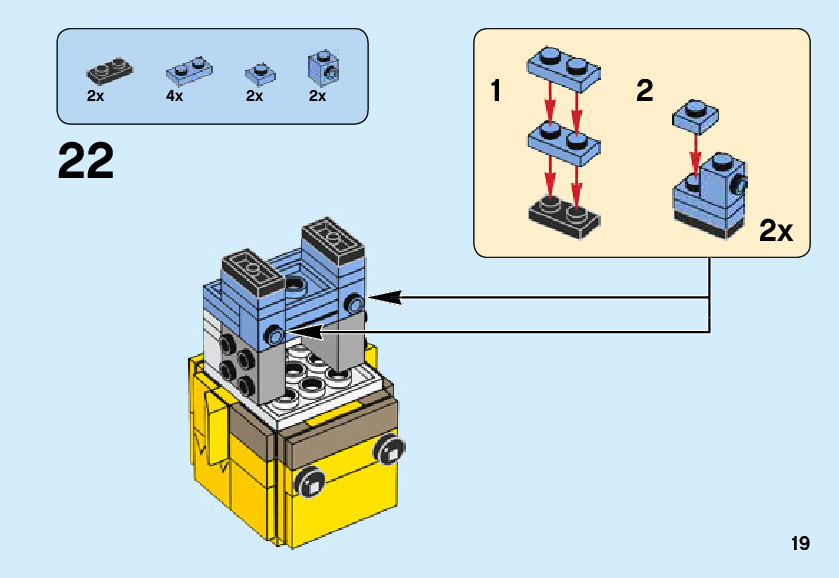 2x 4x 2x 2x

22

1

2

2x

19