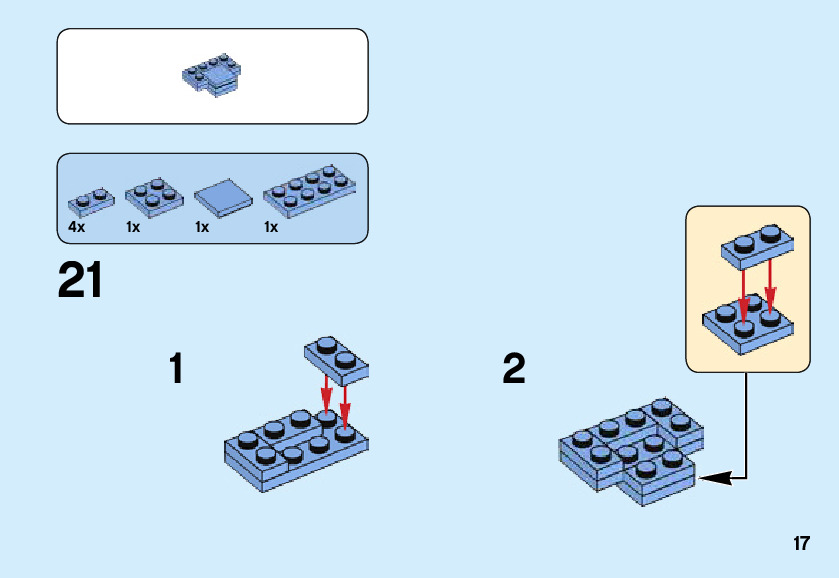 4x
1x
1x
1x

21

1

2

17