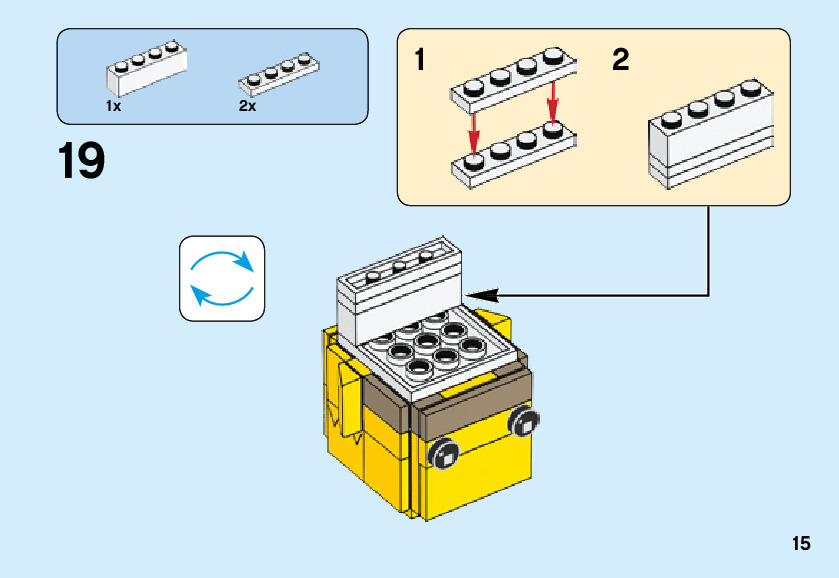 1x

2x

19

1

2

15