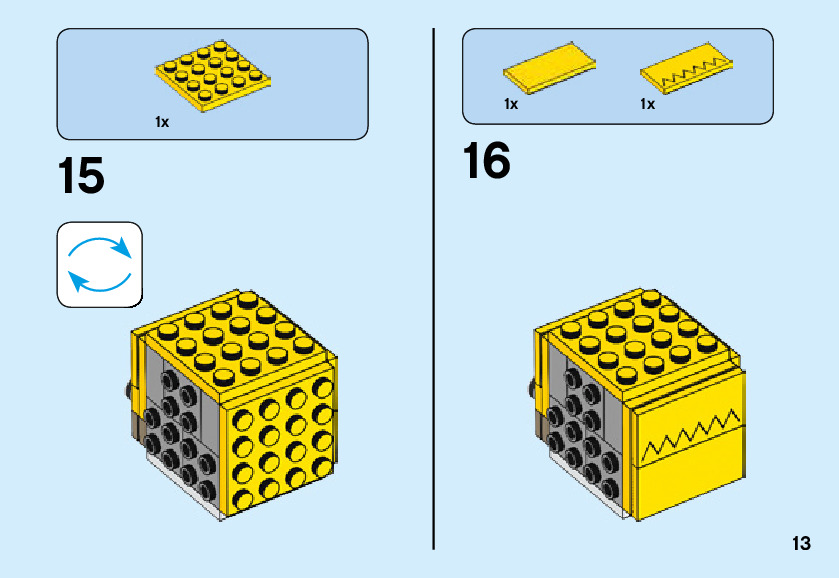 1x

15

1x

1x

16

13