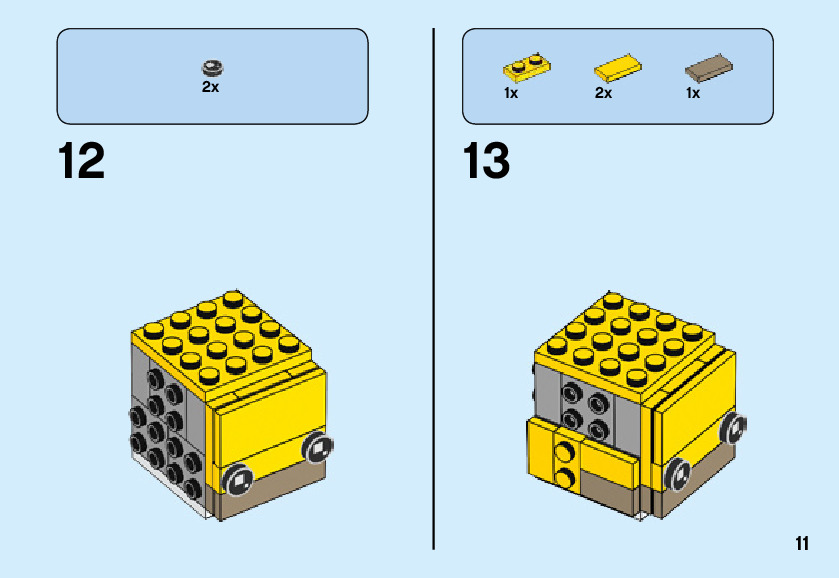 2x

12

1x 2x 1x

13

11