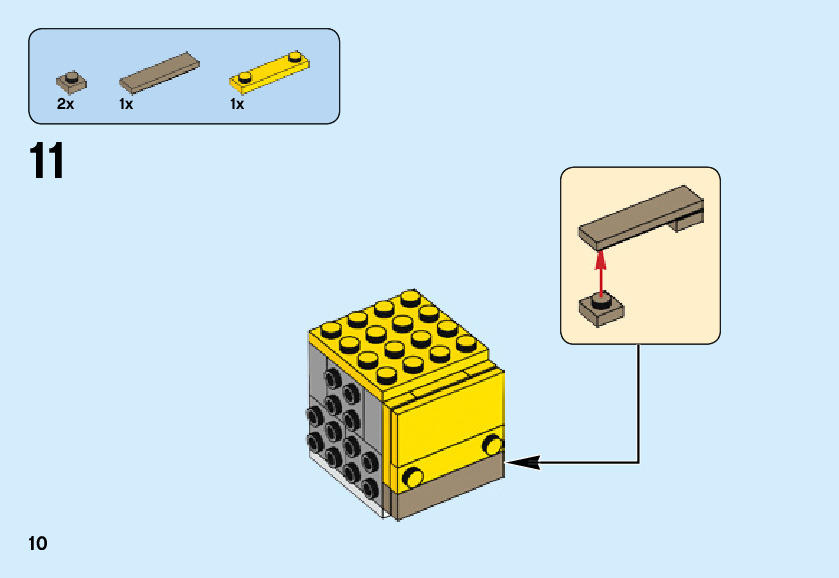 2x 1x 1x

11

10