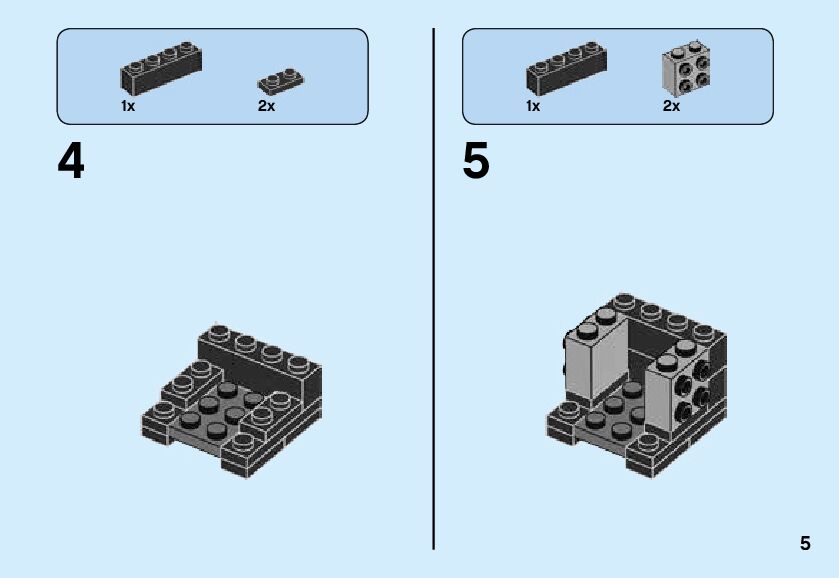 1x 2x

4

1x 2x

5

5