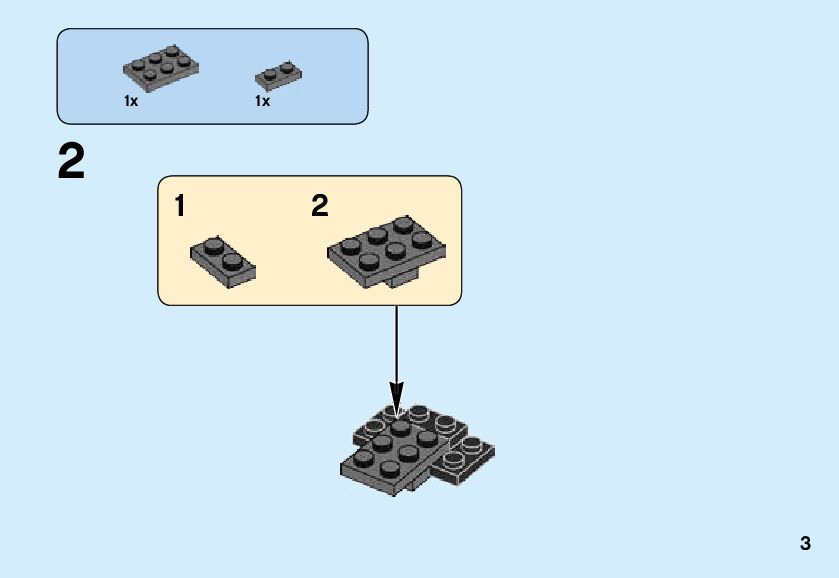 1x 1x

2

1 2

3