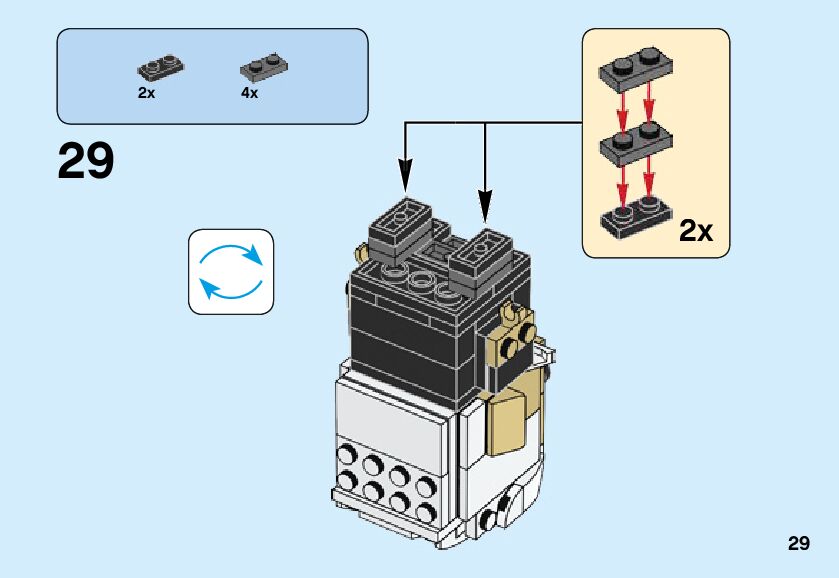 2x
4x

29

2x

29