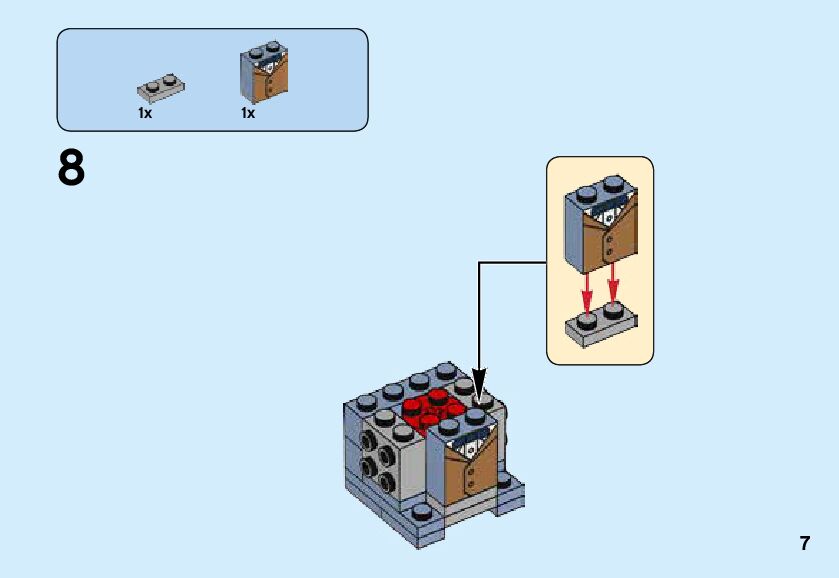 1x 1x

8

7