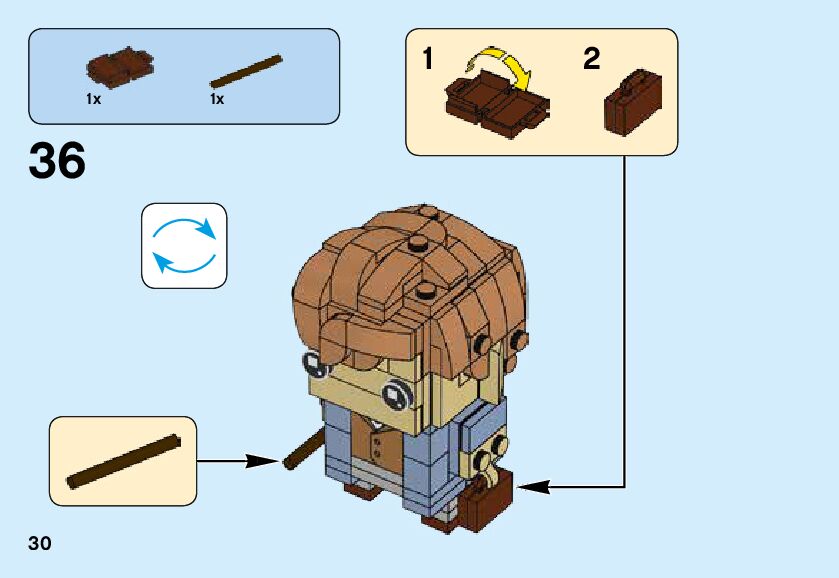 1x
1x

36

1
2

30