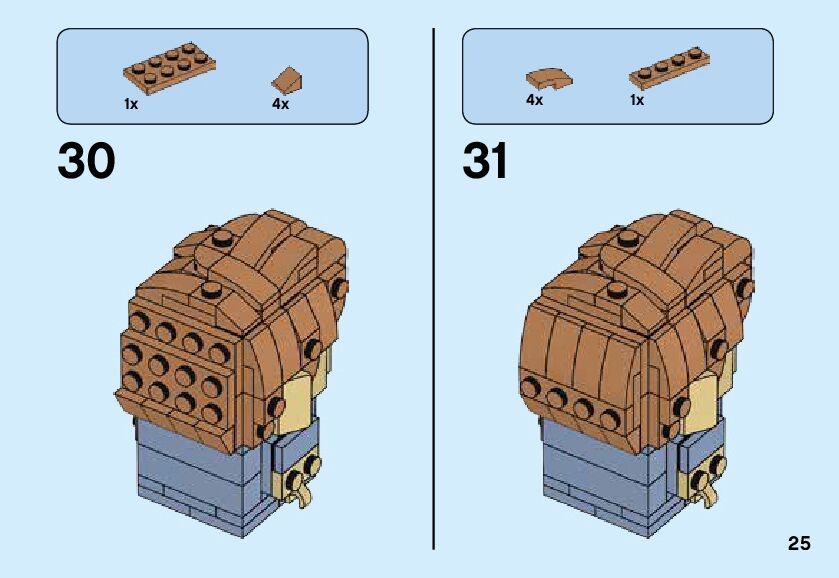 1x 4x

30

4x 1x

31

25