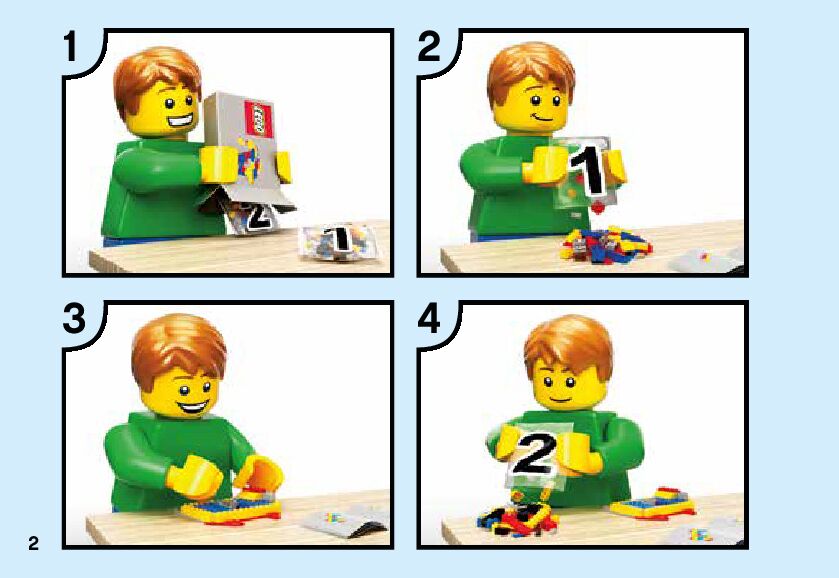 1

2

1

2

1

3

4

2

2