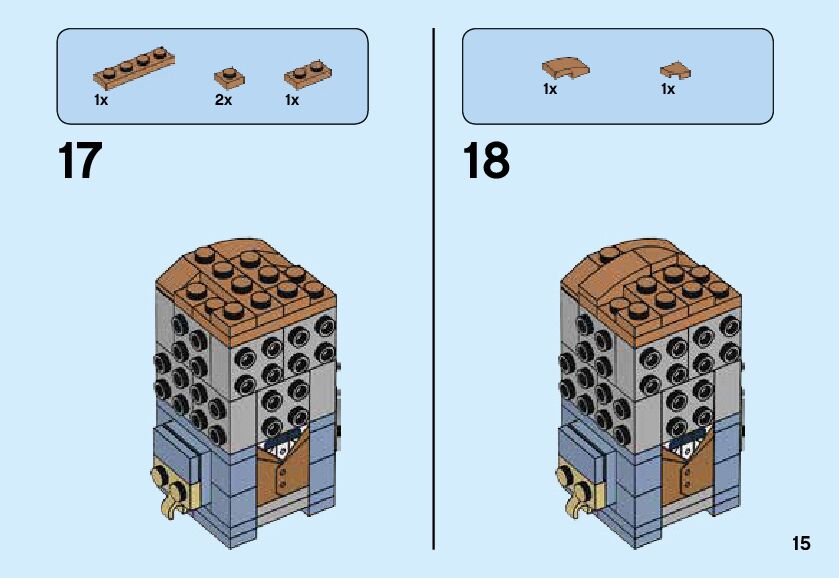 1x 2x 1x

17

1x 1x

18

15