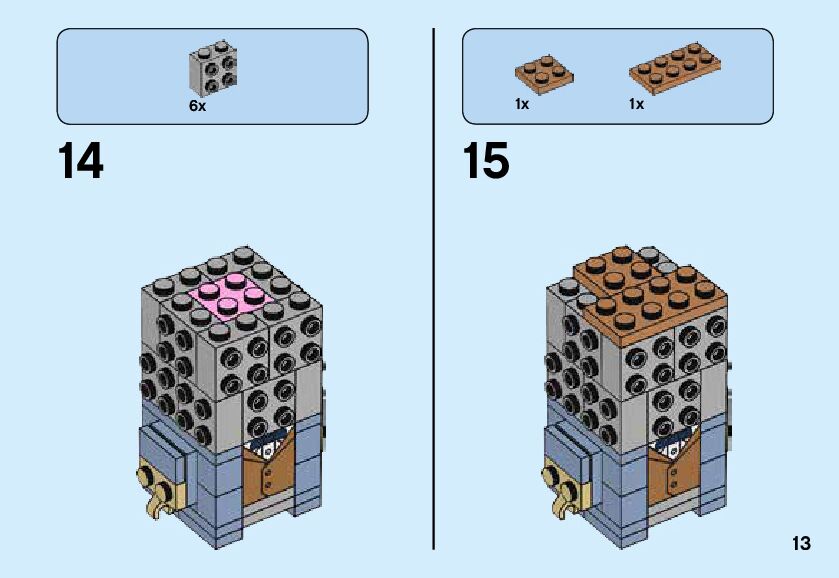 6x

14

1x 1x

15

13