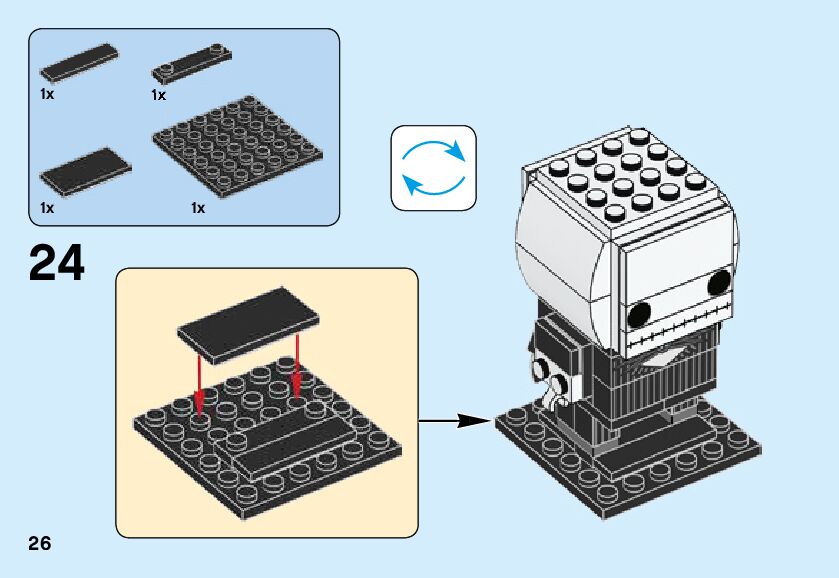 1x
1x
1x
1x

24

26