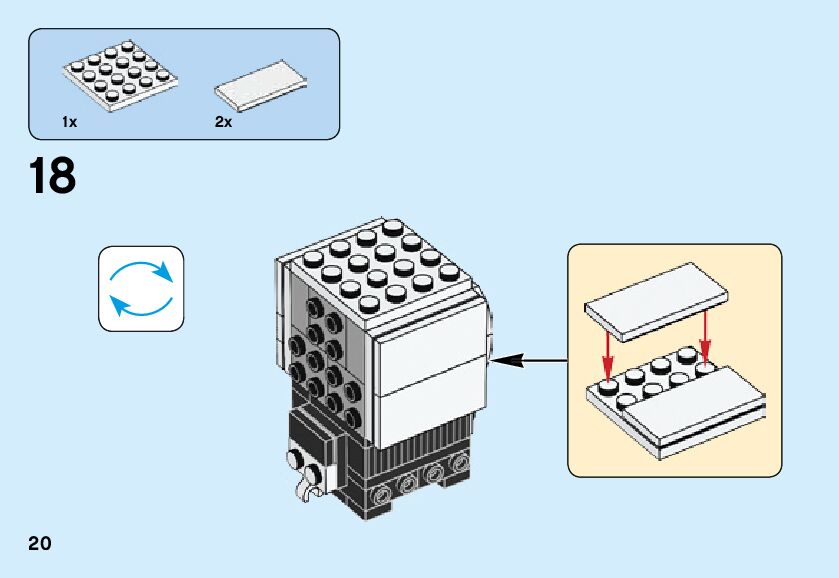 1x

2x

18

20