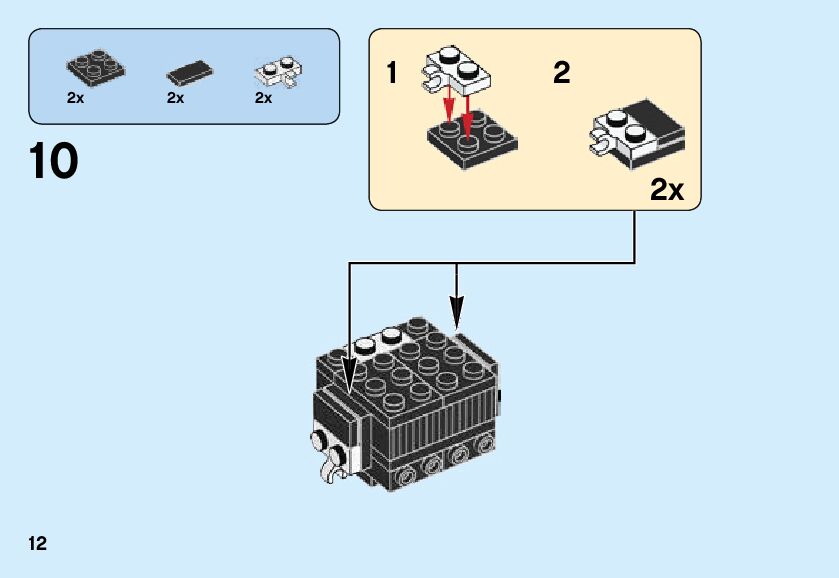 2x 2x 2x

10

1

2

2x

12