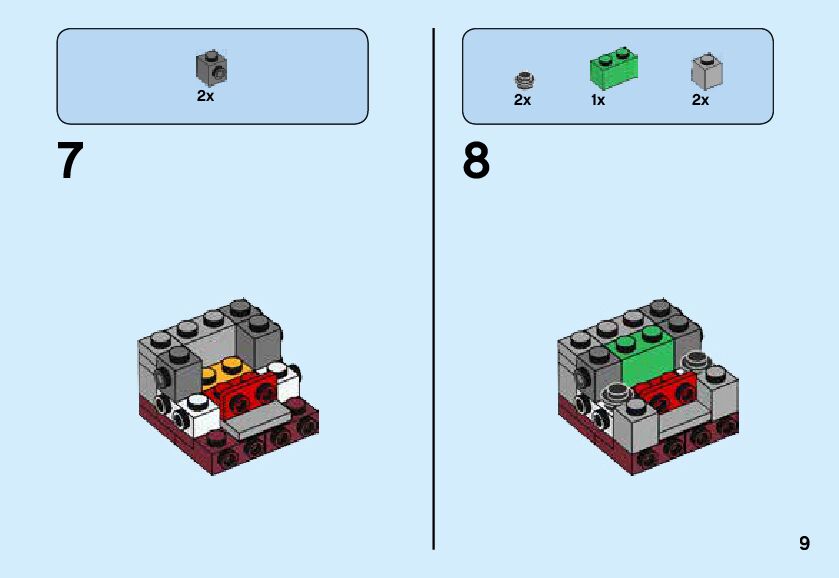 2x

7

2x 1x 2x

8

9