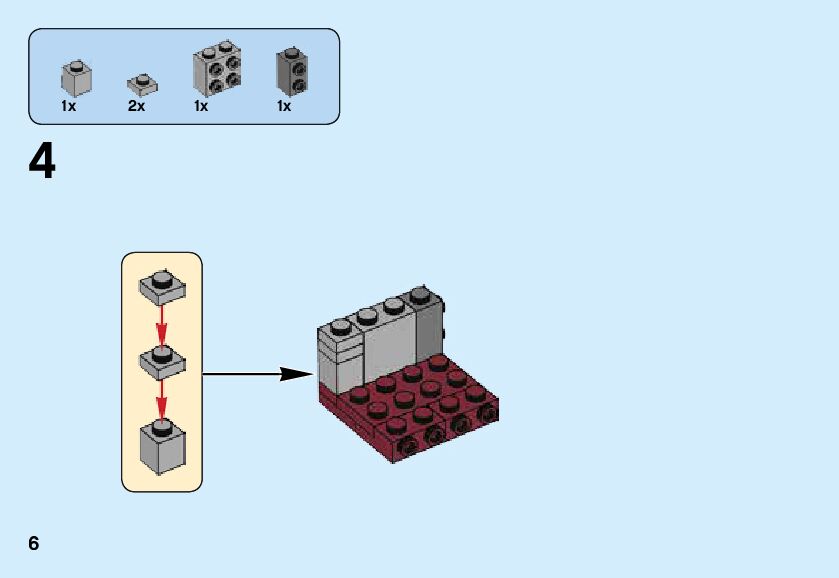 1x 2x 1x 1x

4

6