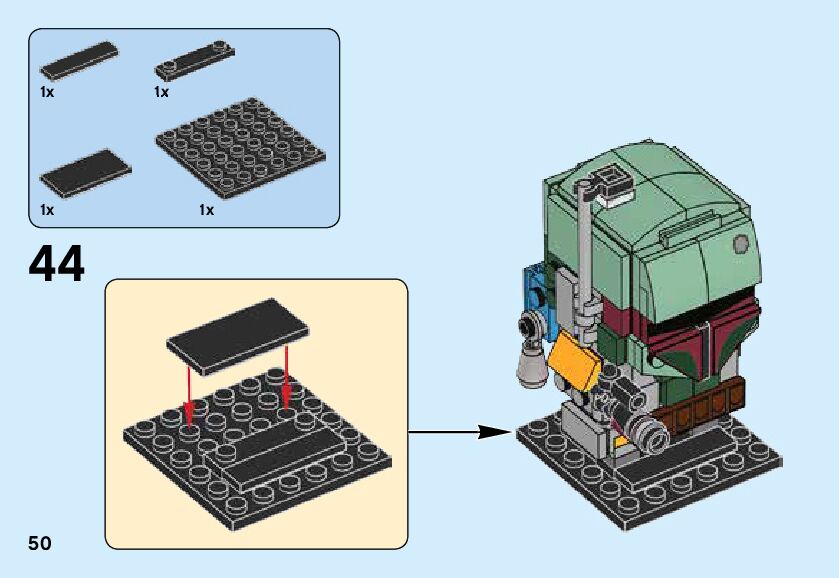 1x
1x
1x
1x

44

50