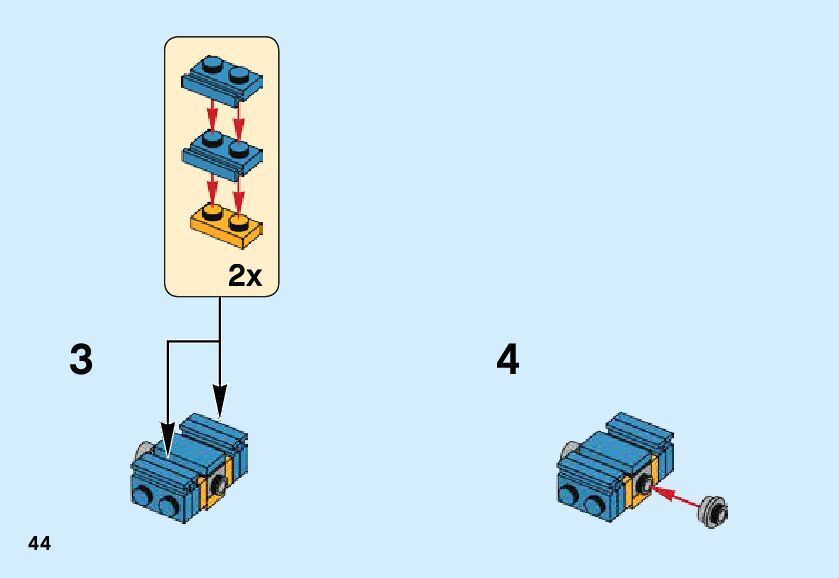 2x

3

4

44