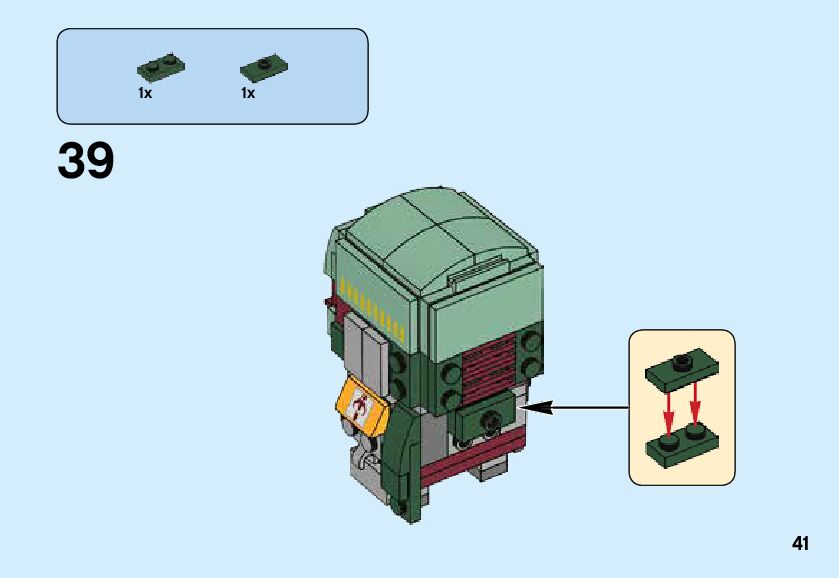 1x 1x

39

41