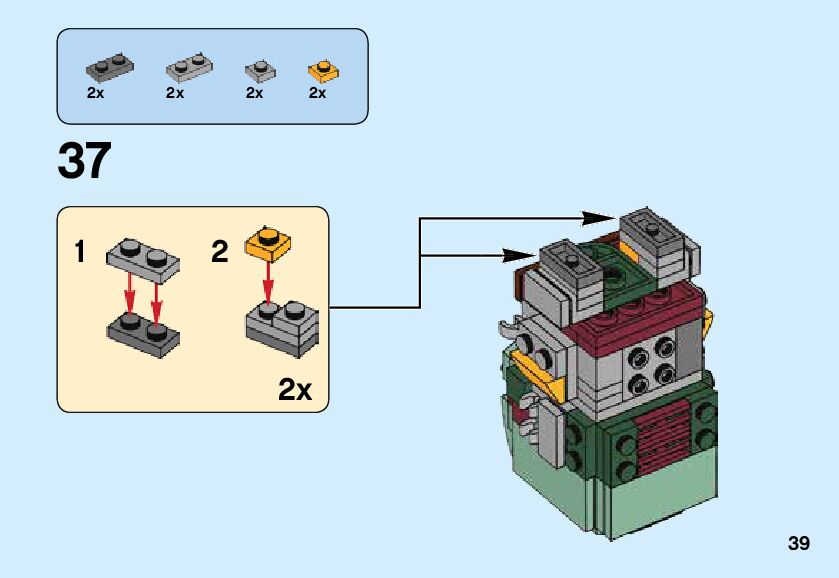 2x 2x 2x 2x

37

1

2

2x

39