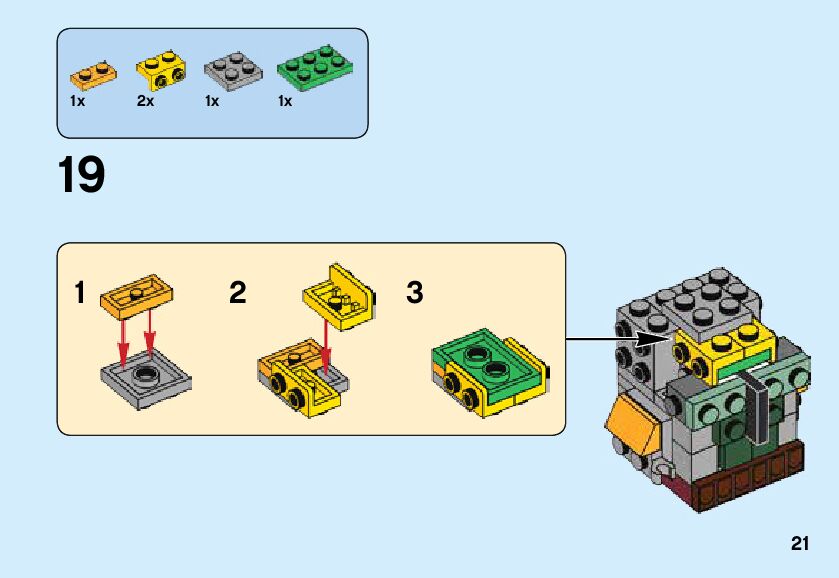 1x 2x 1x 1x

19

1

2

3

21