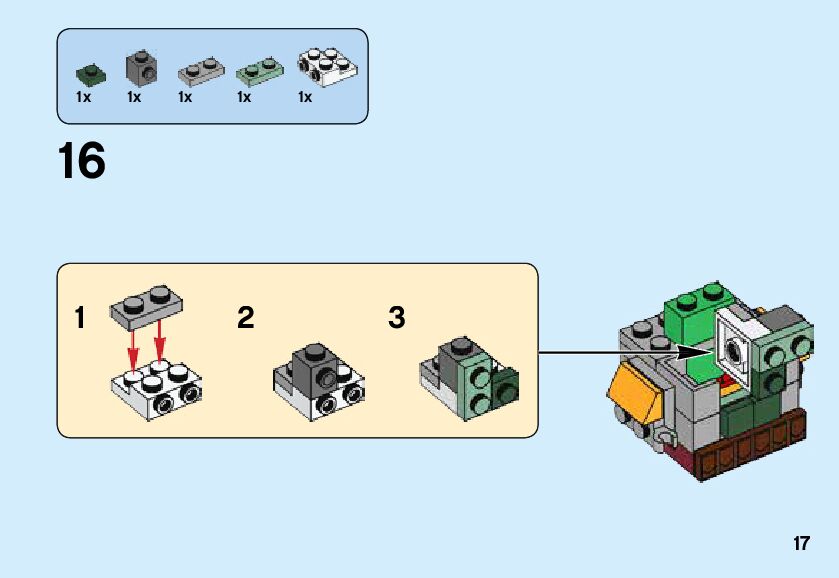 1x 1x 1x 1x 1x

16

1

2

3

17