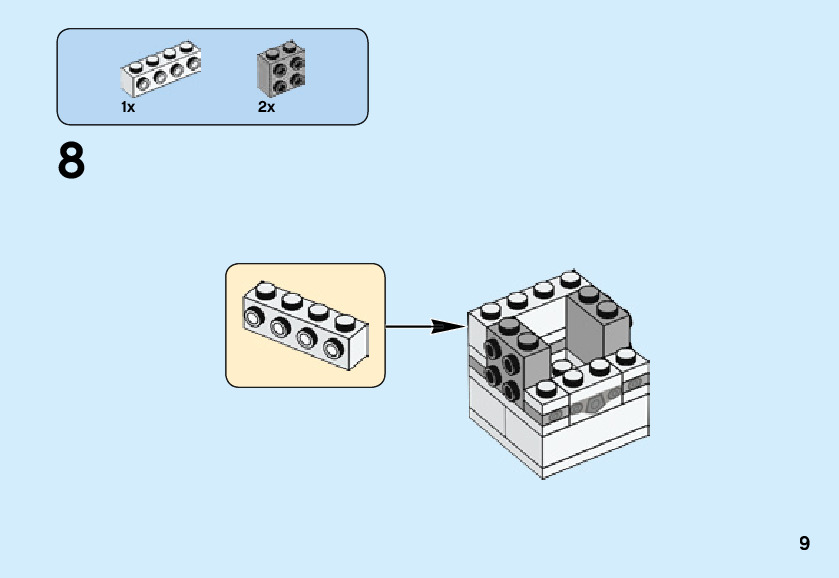 1x

2x

8

9