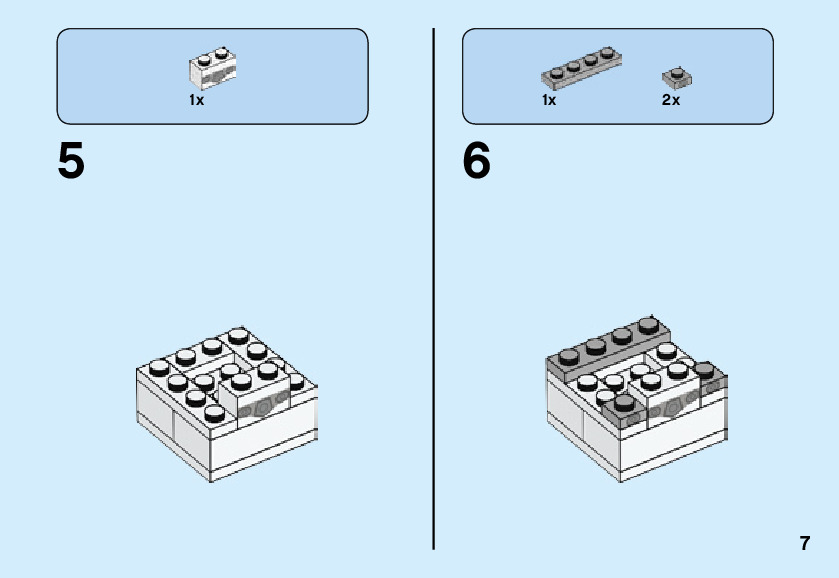 1x

5

1x 2x

6

7