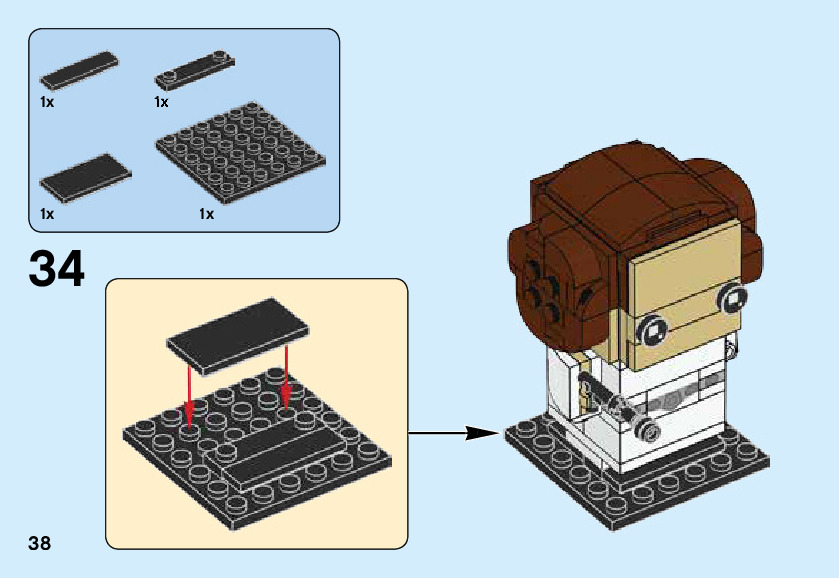 1x
1x
1x
1x

34

38