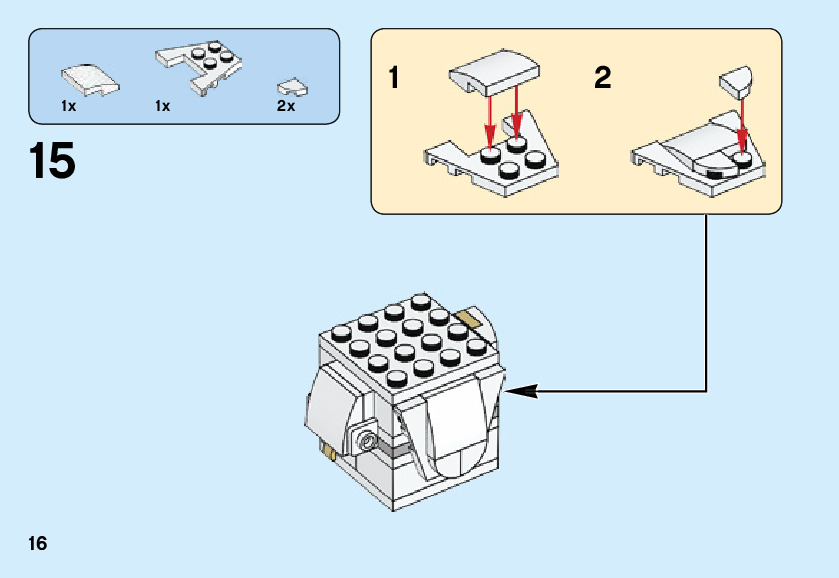 1x 1x 2x

15

1

2

16