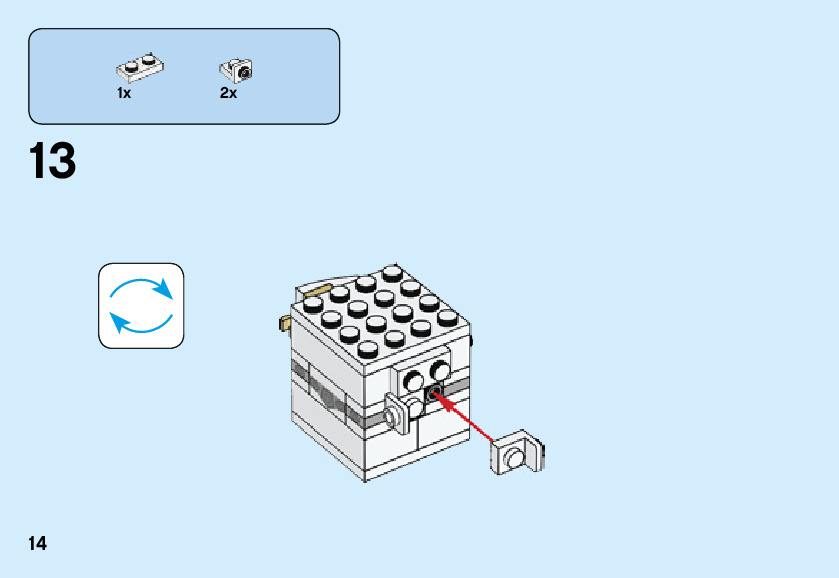 1x
2x

13

14